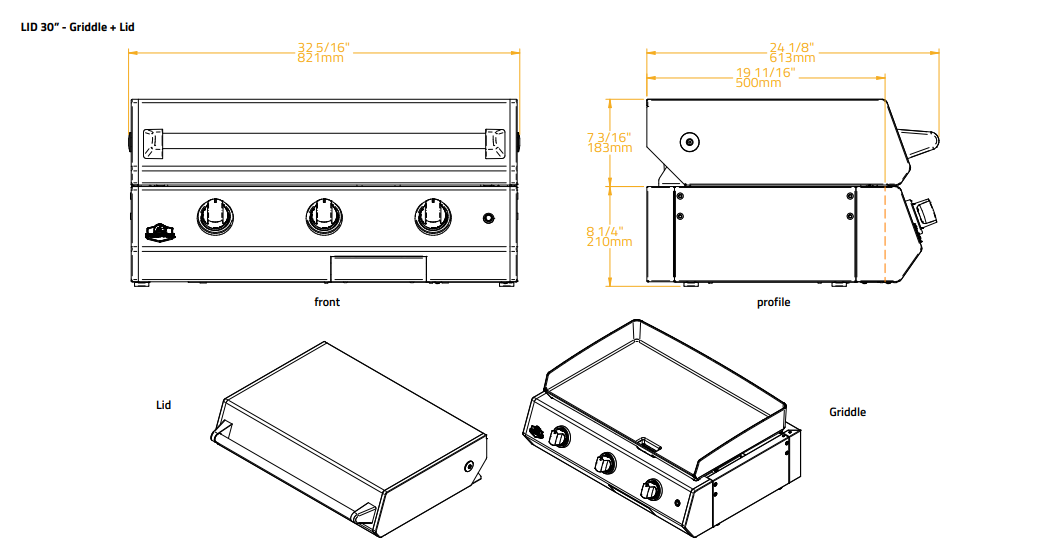 LID 30" - Griddle + Lid

32 5/16"
821mm

24 1/8"
613mm

19 11/16"
500mm

7 3/16"
183mm

8 1/4"
210mm

front

profile

Lid

Griddle