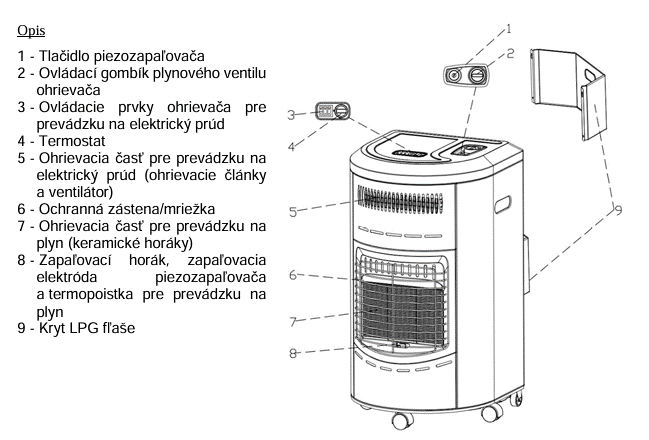 Opis

1 - Tlačidlo piezozapaľovača
2 - Ovládací gombík plynového ventilu ohrievača
3 - Ovládacie prvky ohrievača pre prevádzku na elektrický prúd
4 - Termostat
5 - Ohrievacia časť pre prevádzku na elektrický prúd (ohrievacie články a ventilátor)
6 - Ochranná zástena/mriežka
7 - Ohrievacia časť pre prevádzku na plyn (keramické horáky)
8 - Zapaľovací horák, zapaľovacia elektróda piezozapaľovača a termopoistka pre prevádzku na plyn
9 - Kryt LPG fľaše

1
2
3
4
5
6
7
8
9